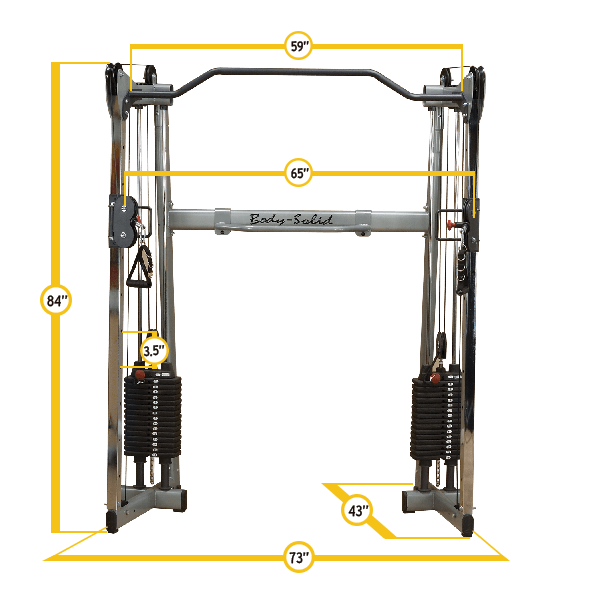 59"

65"

Body-Solid

84"

3.5"

43"

73"